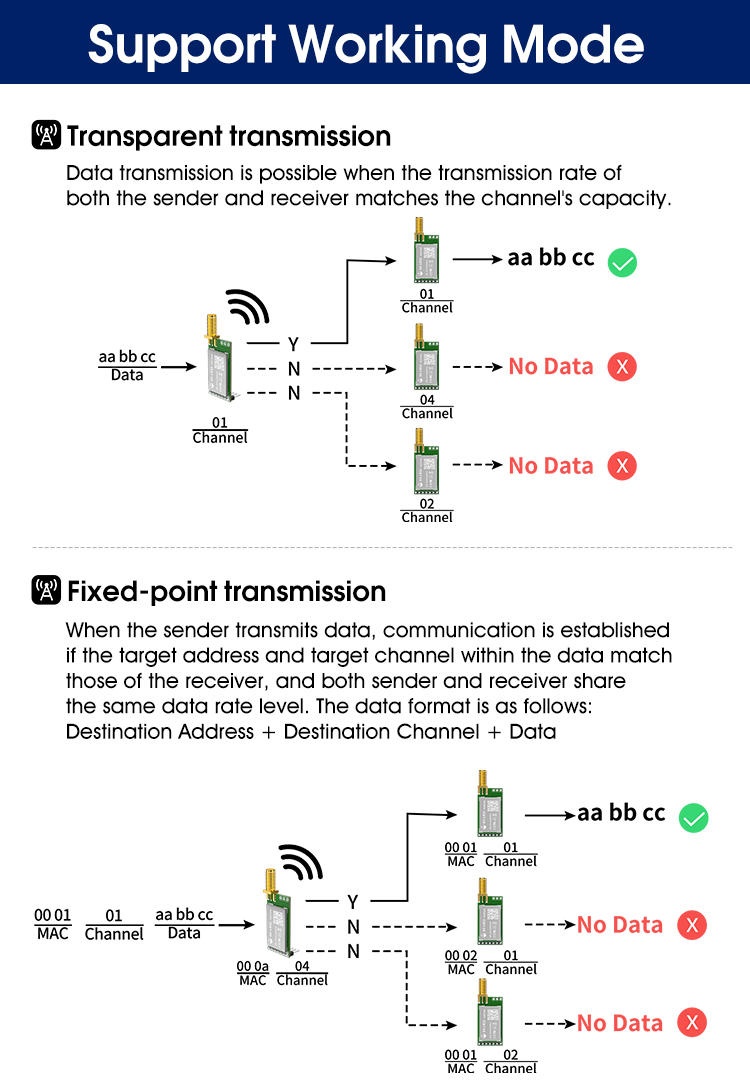 Support Working Mode

Transparent transmission

Data transmission is possible when the transmission rate of both the sender and receiver matches the channel's capacity.

aa bb cc
Data

01
Channel

Y
N
N

01
Channel

aa bb cc

04
Channel

No Data

02
Channel

No Data

Fixed-point transmission

When the sender transmits data, communication is established if the target address and target channel within the data match those of the receiver, and both sender and receiver share the same data rate level. The data format is as follows: Destination Address + Destination Channel + Data

00 01
MAC

01
Channel

aa bb cc
Data

00 0a
MAC

04
Channel

Y
N
N

00 01
MAC

01
Channel

aa bb cc

00 02
MAC

01
Channel

No Data

00 01
MAC

02
Channel

No Data